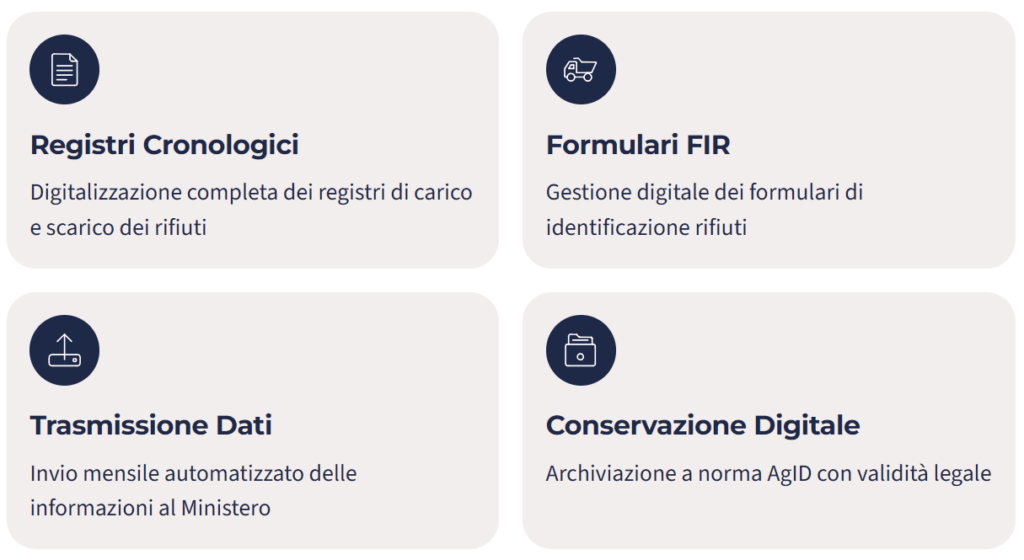 Registri Cronologici

Digitalizzazione completa dei registri di carico e scarico dei rifiuti

Formulari FIR

Gestione digitale dei formulari di identificazione rifiuti

Trasmissione Dati

Invio mensile automatizzato delle informazioni al Ministero

Conservazione Digitale

Archiviazione a norma AgID con validità legale